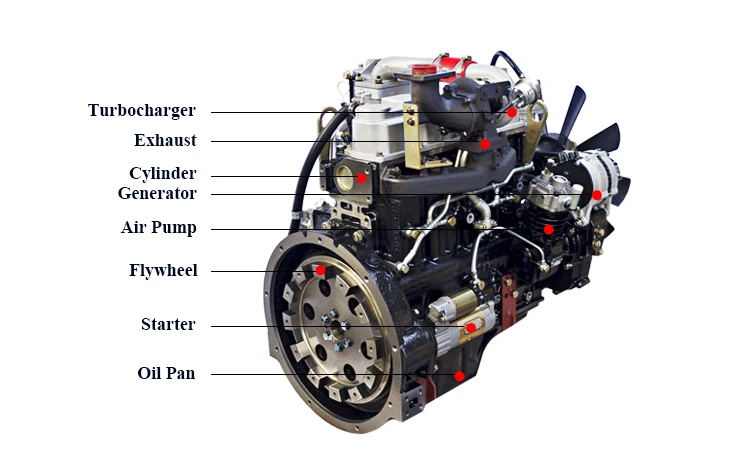 Turbocharger
Exhaust
Cylinder
Generator
Air Pump
Flywheel
Starter
Oil Pan