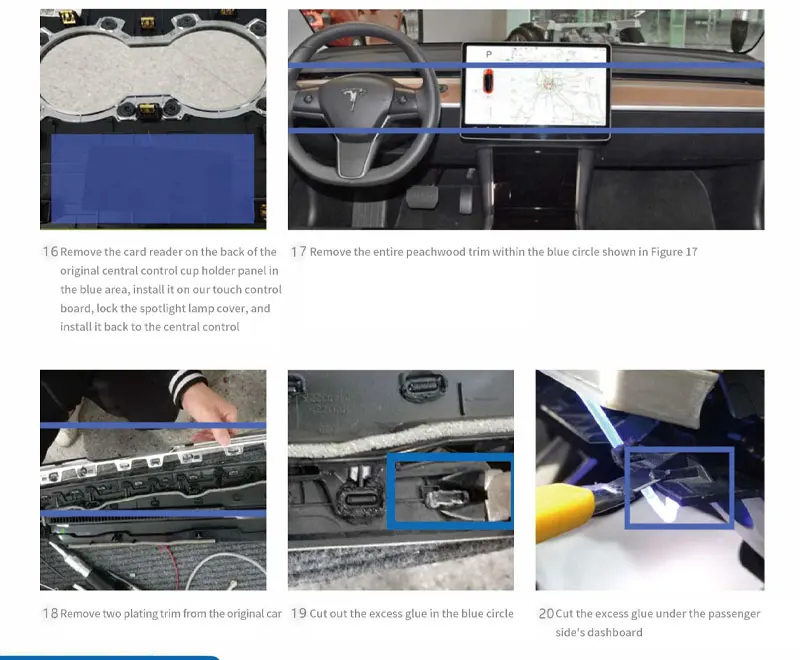 P

16 Remove the card reader on the back of the original central control cup holder panel in the blue area, install it on our touch control board, lock the spotlight lamp cover, and install it back to the central control

17 Remove the entire peachwood trim within the blue circle shown in Figure 17

18 Remove two plating trim from the original car

19 Cut out the excess glue in the blue circle

20 Cut the excess glue under the passenger side's dashboard