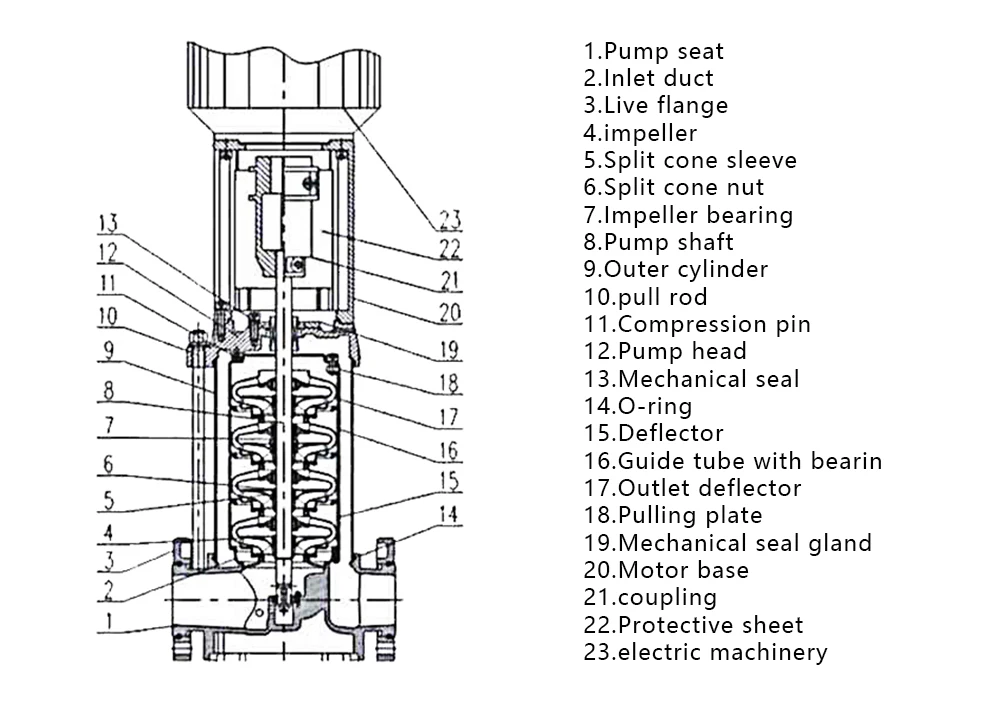 13
12
11
10
9
8
7
6
5
4
3
2
1

23
22
21
20
19
18
17
16
15
14

1.Pump seat
2.Inlet duct
3.Live flange
4.impeller
5.Split cone sleeve
6.Split cone nut
7.Impeller bearing
8.Pump shaft
9.Outer cylinder
10.pull rod
11.Compression pin
12.Pump head
13.Mechanical seal
14.O-ring
15.Deflector
16.Guide tube with bearin
17.Outlet deflector
18.Pulling plate
19.Mechanical seal gland
20.Motor base
21.coupling
22.Protective sheet
23.electric machinery