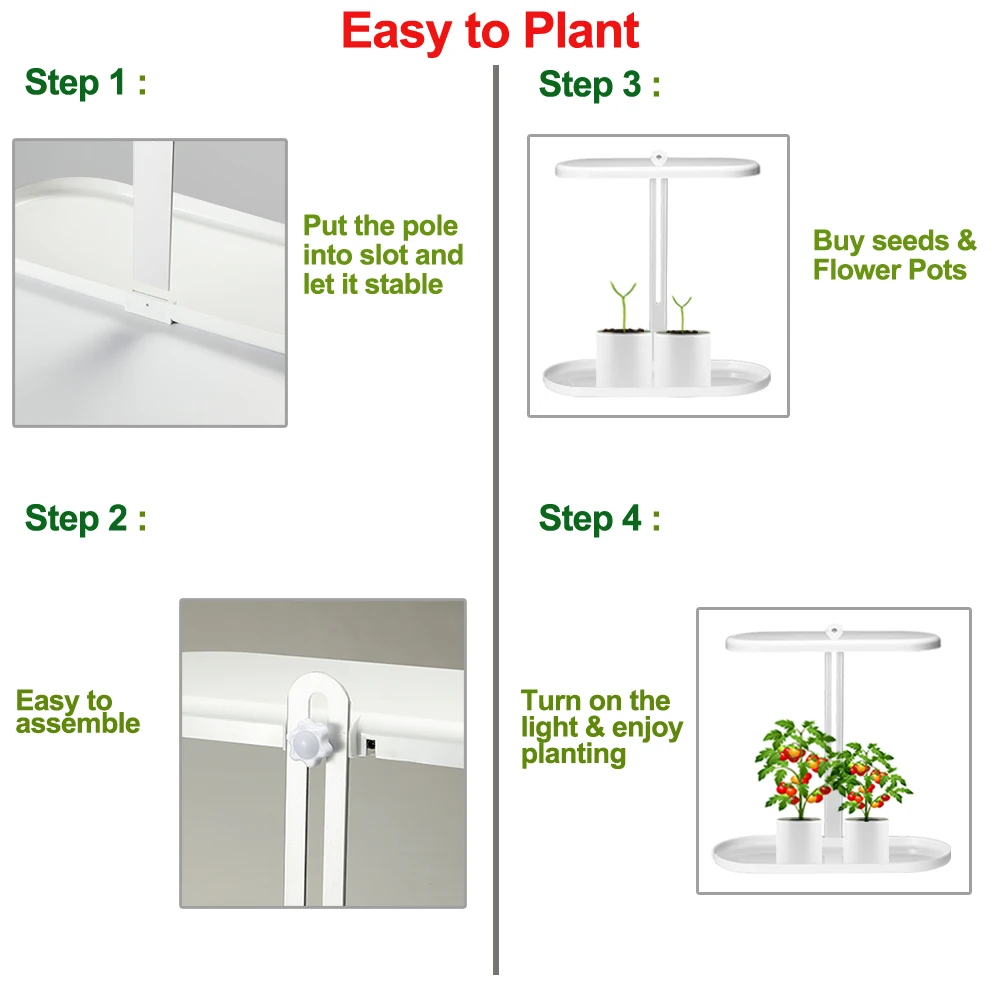 Easy to Plant

Step 1 :

Put the pole into slot and let it stable

Step 2 :

Easy to assemble

Step 3 :

Buy seeds & Flower Pots

Step 4 :

Turn on the light & enjoy planting