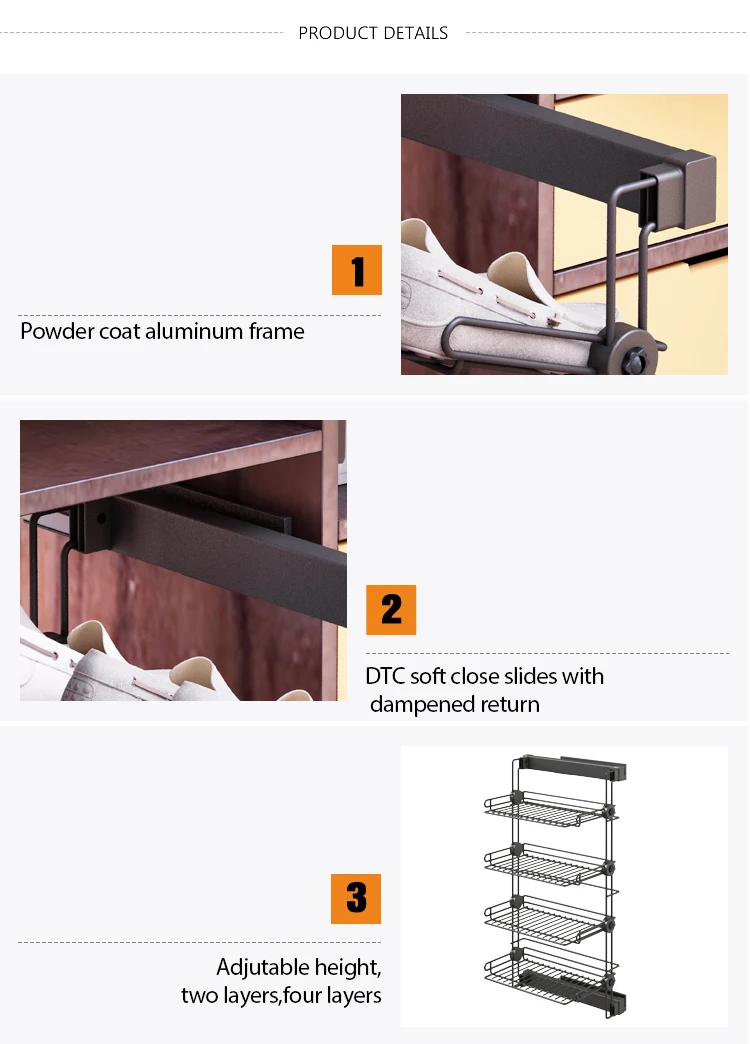 PRODUCT DETAILS

1

Powder coat aluminum frame

2

DTC soft close slides with dampened return

3

Adjutable height, two layers,four layers