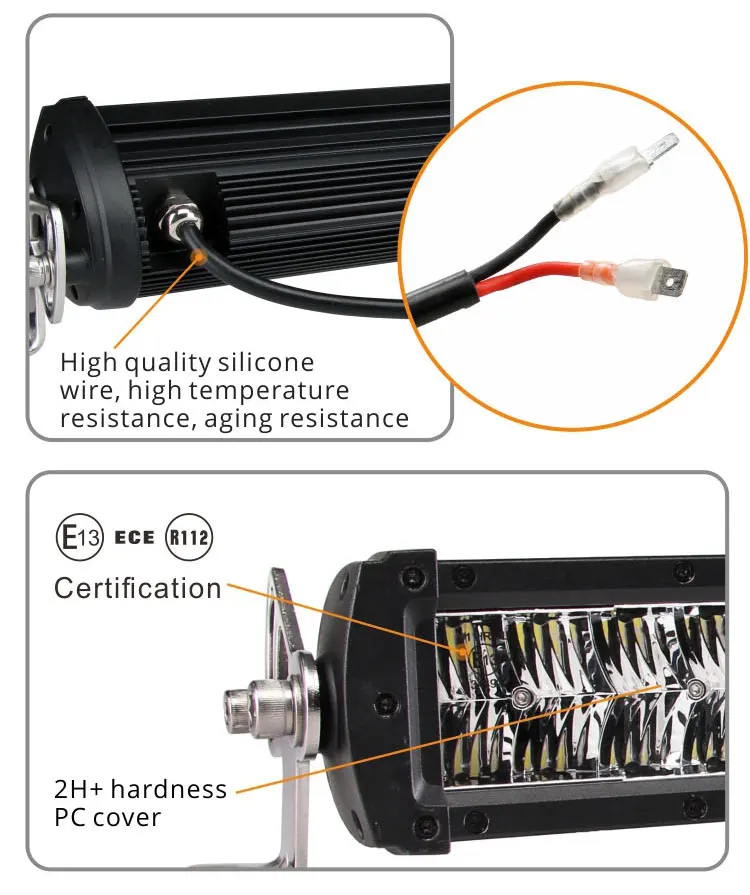 High quality silicone wire, high temperature resistance, aging resistance

E13 ECE R112

Certification

2H+ hardness PC cover