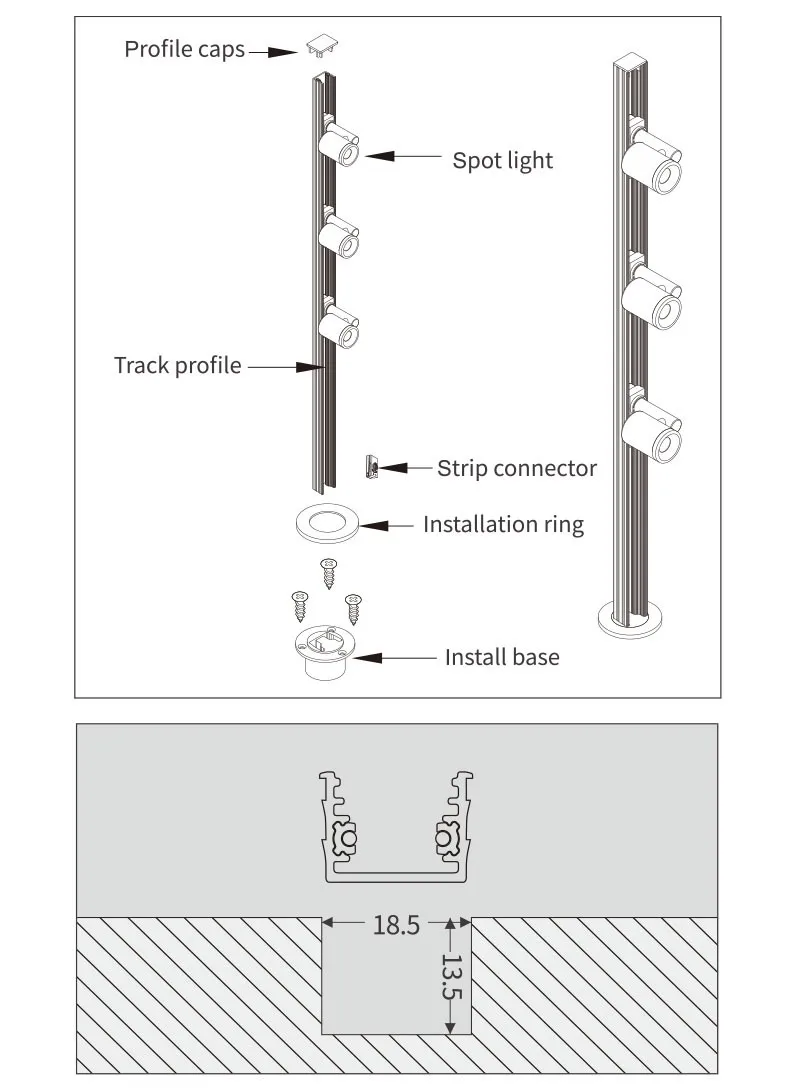 Profile caps
Spot light
Track profile
Strip connector
Installation ring
Install base

18.5
13.5