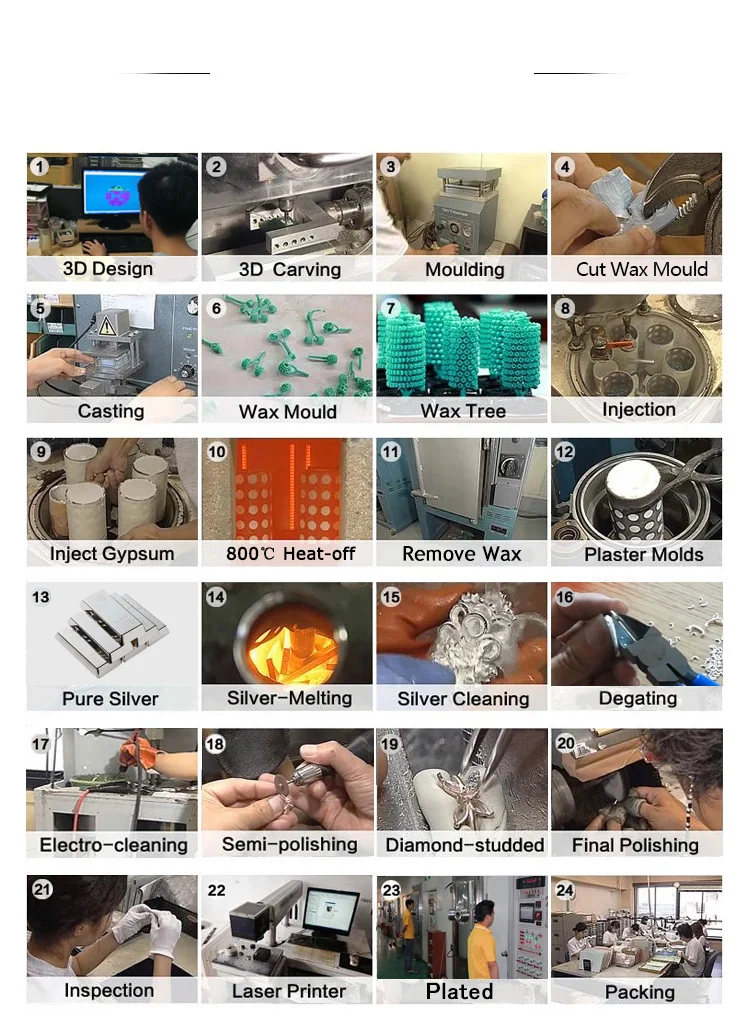 1 3D Design
2 3D Carving
3 Moulding
4 Cut Wax Mould

5 Casting
6 Wax Mould
7 Wax Tree
8 Injection

9 Inject Gypsum
10 800℃ Heat-off
11 Remove Wax
12 Plaster Molds

13 Pure Silver
14 Silver-Melting
15 Silver Cleaning
16 Degating

17 Electro-cleaning
18 Semi-polishing
19 Diamond-studded
20 Final Polishing

21 Inspection
22 Laser Printer
23 Plated
24 Packing