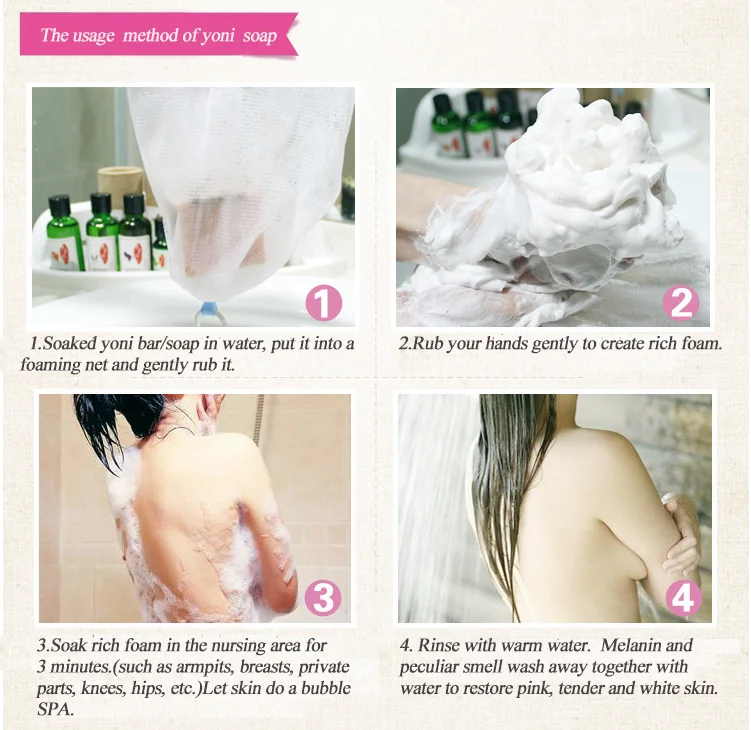 The usage method of yoni soap

1

1.Soaked yoni bar/soap in water, put it into a foaming net and gently rub it.

2

2.Rub your hands gently to create rich foam.

3

3.Soak rich foam in the nursing area for 3 minutes.(such as armpits, breasts, private parts, knees, hips, etc.)Let skin do a bubble SPA.

4

4. Rinse with warm water. Melanin and peculiar smell wash away together with water to restore pink, tender and white skin.