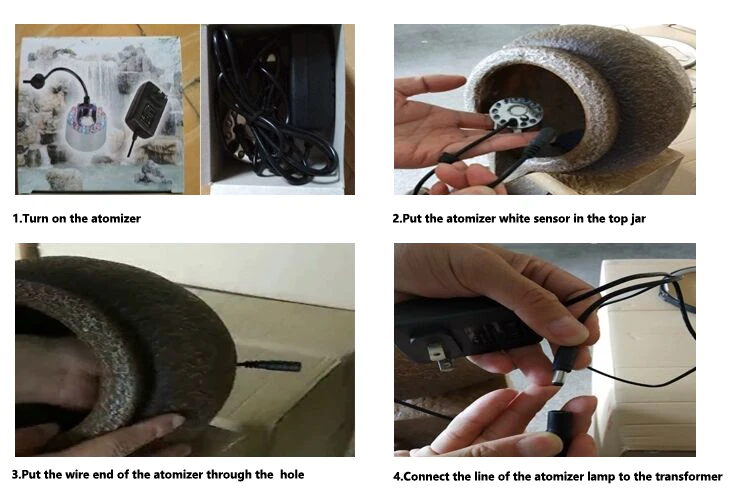 1.Turn on the atomizer

2.Put the atomizer white sensor in the top jar

3.Put the wire end of the atomizer through the hole

4.Connect the line of the atomizer lamp to the transformer