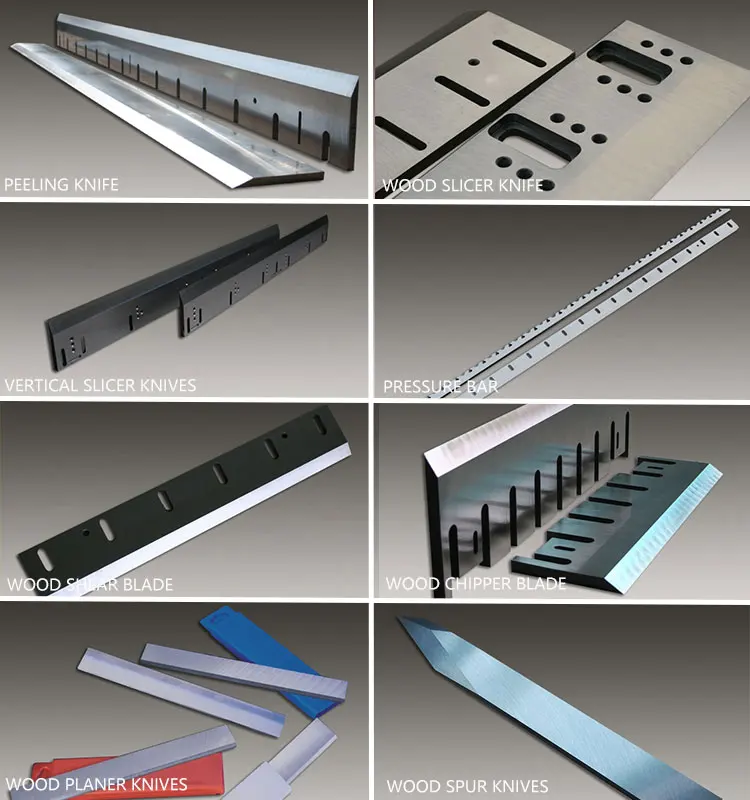 PEELING KNIFE

WOOD SLICER KNIFE

VERTICAL SLICER KNIVES

PRESSURE BAR

WOOD SHEAR BLADE

WOOD CHIPPER BLADE

WOOD PLANER KNIVES

WOOD SPUR KNIVES