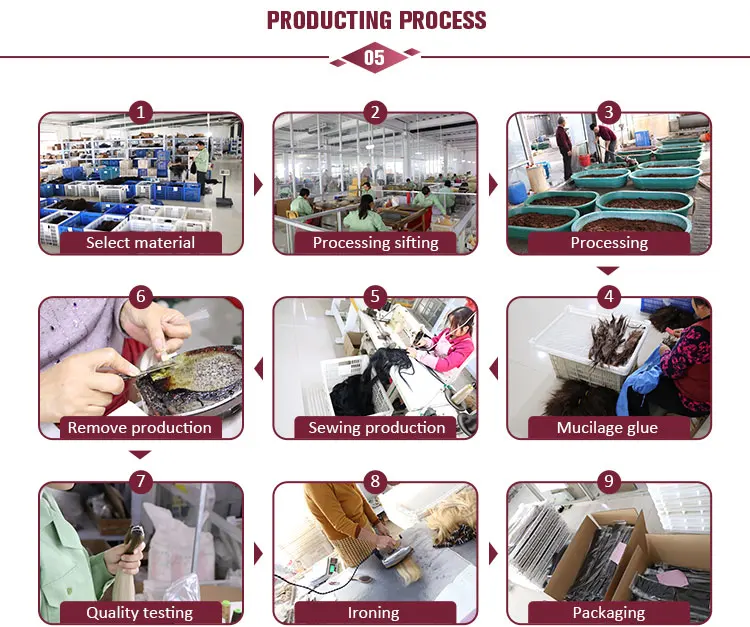 PRODUCTING PROCESS

05

1
Select material

2
Processing sifting

3
Processing

6
Remove production

5
Sewing production

4
Mucilage glue

7
Quality testing

8
Ironing

9
Packaging