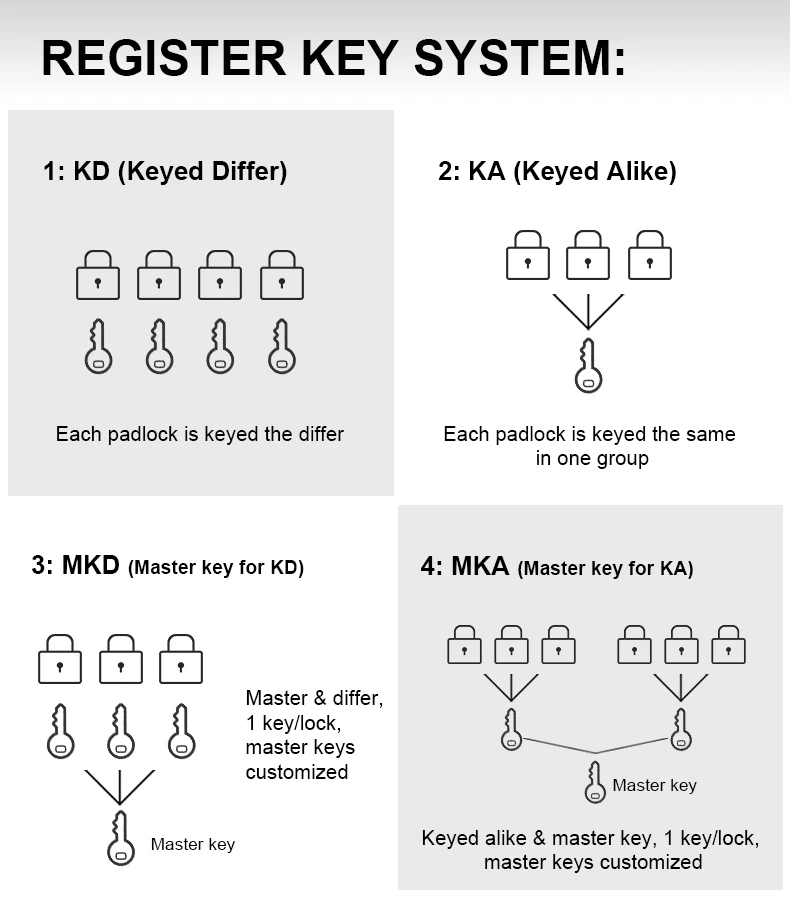 REGISTER KEY SYSTEM:

1: KD (Keyed Differ)

Each padlock is keyed the differ

2: KA (Keyed Alike)

Each padlock is keyed the same in one group

3: MKD (Master key for KD)

Master & differ, 1 key/lock, master keys customized

Master key

4: MKA (Master key for KA)

Master key

Keyed alike & master key, 1 key/lock, master keys customized