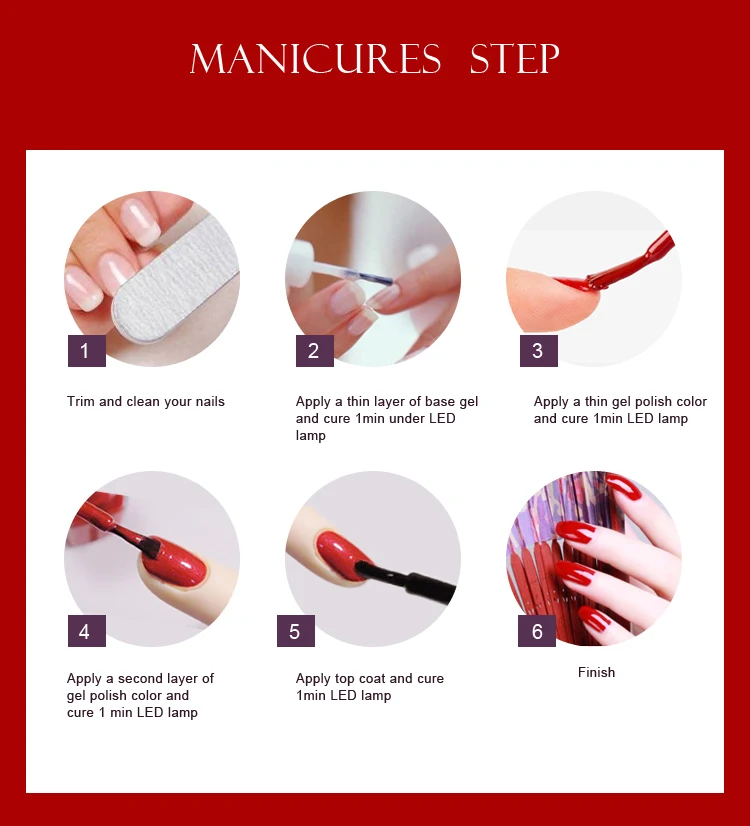 MANICURES STEP

1

Trim and clean your nails

2

Apply a thin layer of base gel and cure 1min under LED lamp

3

Apply a thin gel polish color and cure 1min LED lamp

4

Apply a second layer of gel polish color and cure 1 min LED lamp

5

Apply top coat and cure 1min LED lamp

6

Finish