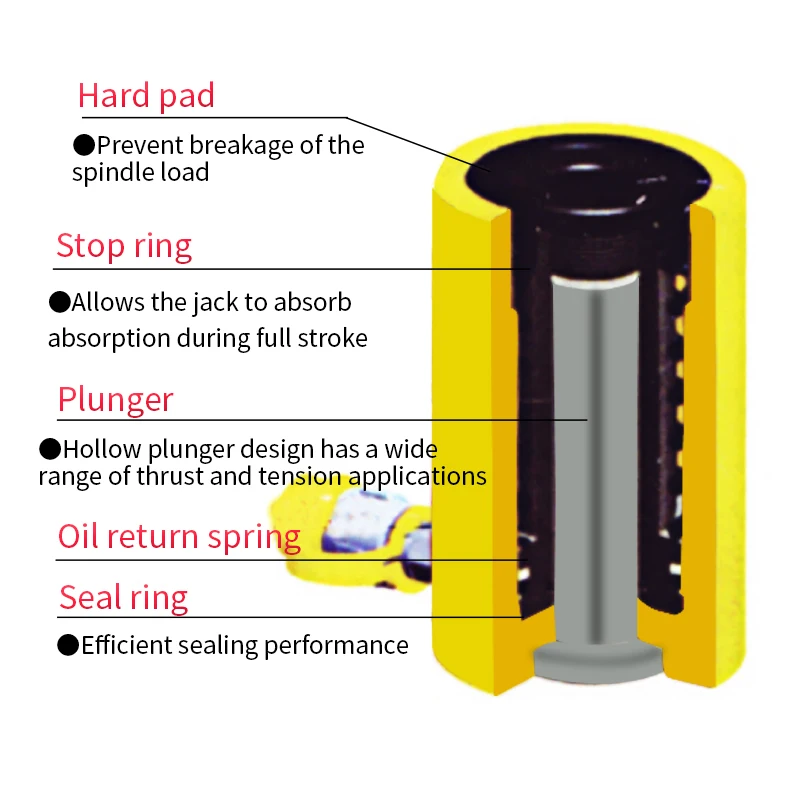 Hard pad

●Prevent breakage of the spindle load

Stop ring

●Allows the jack to absorb absorption during full stroke

Plunger

●Hollow plunger design has a wide range of thrust and tension applications

Oil return spring

Seal ring

●Efficient sealing performance