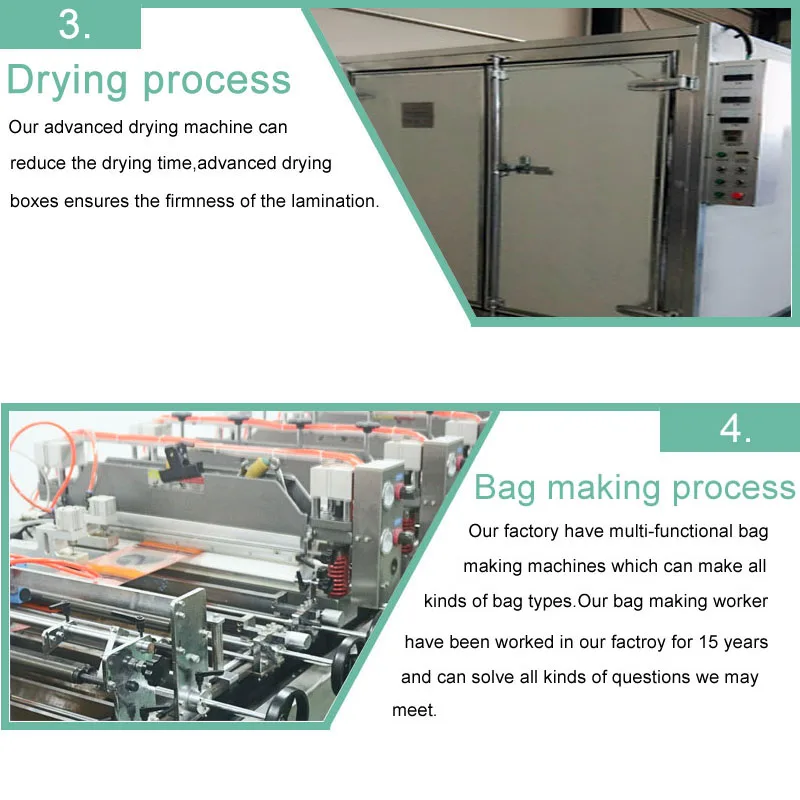 3.

Drying process

Our advanced drying machine can reduce the drying time,advanced drying boxes ensures the firmness of the lamination.

4.

Bag making process

Our factory have multi-functional bag making machines which can make all kinds of bag types.Our bag making worker have been worked in our factroy for 15 years and can solve all kinds of questions we may meet.