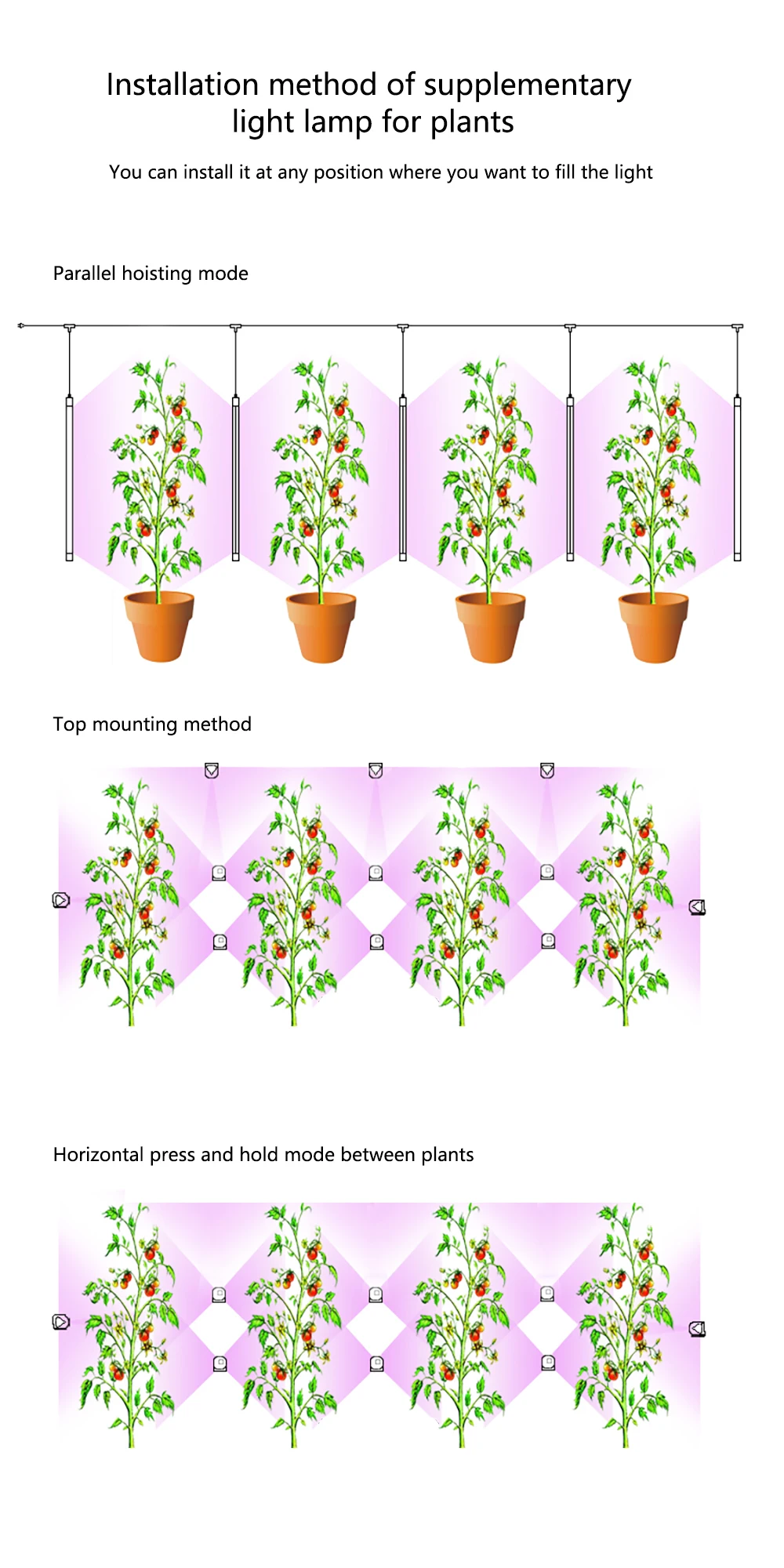 Installation method of supplementary light lamp for plants

You can install it at any position where you want to fill the light

Parallel hoisting mode

Top mounting method

Horizontal press and hold mode between plants