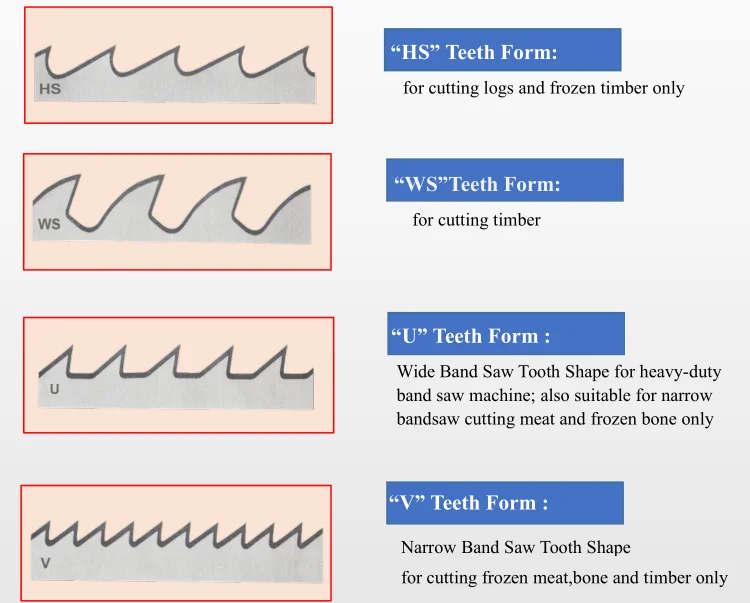 HS

“HS” Teeth Form:

for cutting logs and frozen timber only

WS

“WS”Teeth Form:

for cutting timber

U

“U” Teeth Form :

Wide Band Saw Tooth Shape for heavy-duty band saw machine; also suitable for narrow bandsaw cutting meat and frozen bone only

V

“V” Teeth Form :

Narrow Band Saw Tooth Shape

for cutting frozen meat,bone and timber only