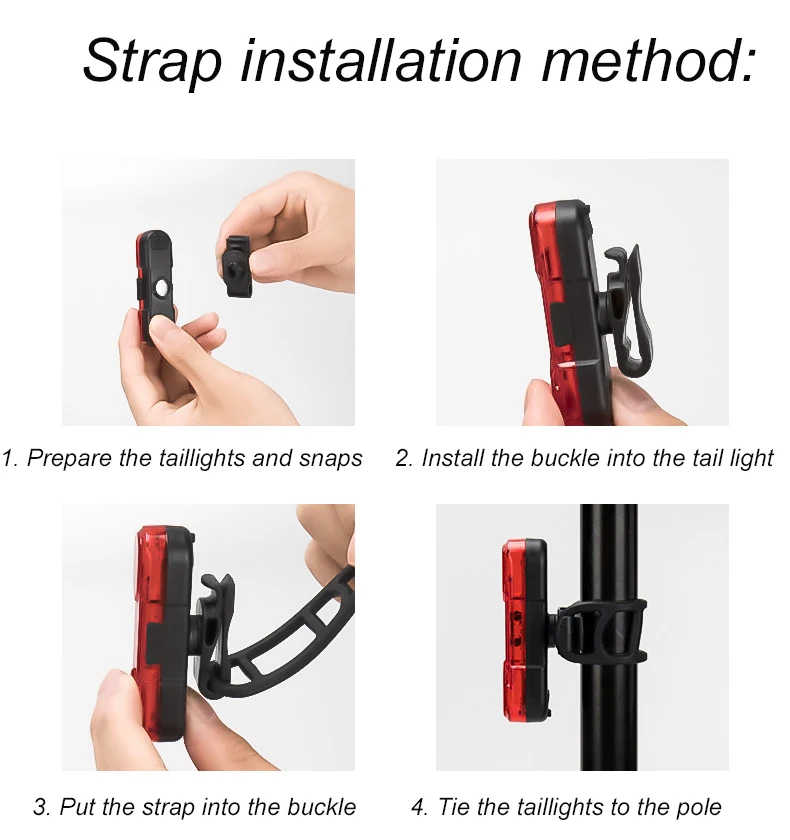 Strap installation method:

1. Prepare the taillights and snaps

2. Install the buckle into the tail light

3. Put the strap into the buckle

4. Tie the taillights to the pole