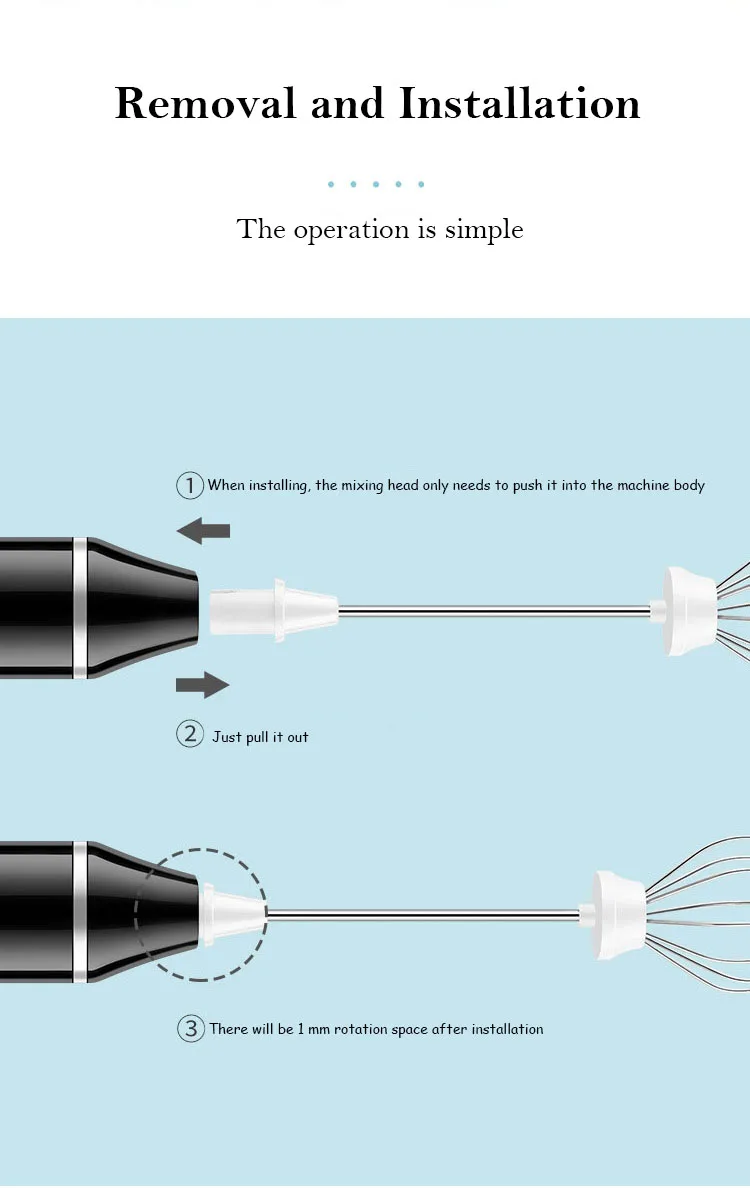 Removal and Installation

The operation is simple

① When installing, the mixing head only needs to push it into the machine body

② Just pull it out

③ There will be 1 mm rotation space after installation