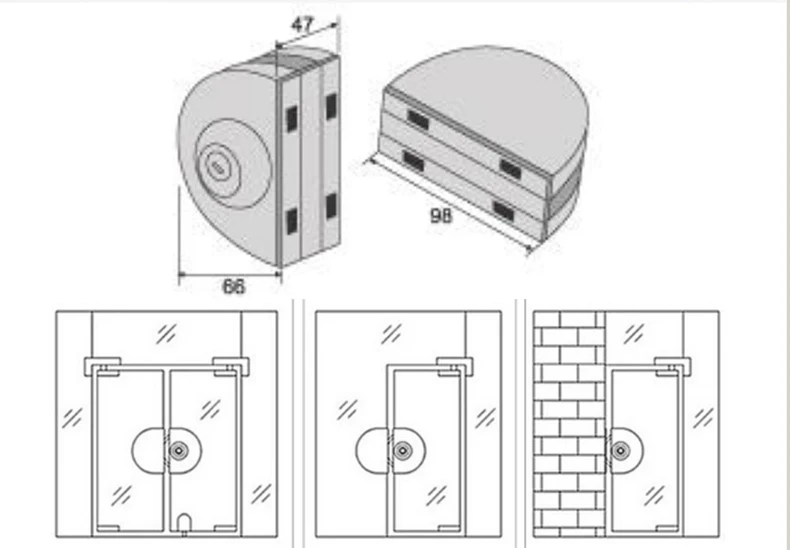 47

98

66