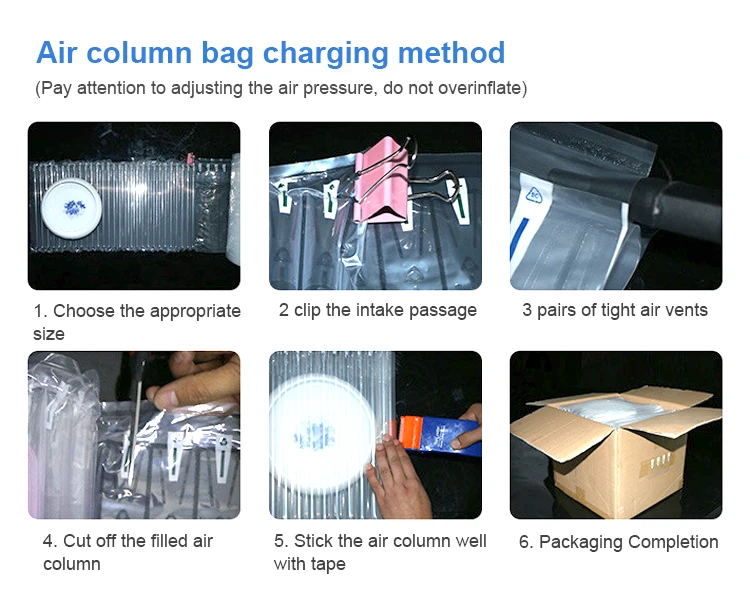 Air column bag charging method
(Pay attention to adjusting the air pressure, do not overinflate)

1. Choose the appropriate size

2 clip the intake passage

3 pairs of tight air vents

4. Cut off the filled air column

5. Stick the air column well with tape

6. Packaging Completion