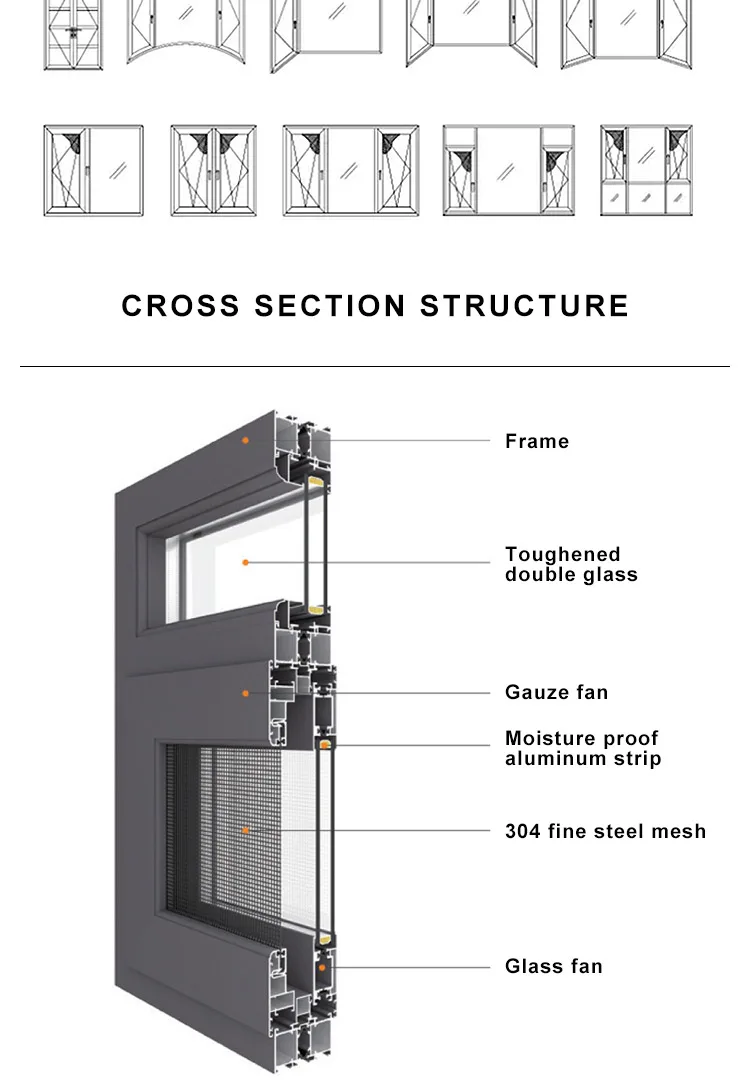 CROSS SECTION STRUCTURE

Frame

Toughened double glass

Gauze fan

Moisture proof aluminum strip

304 fine steel mesh

Glass fan