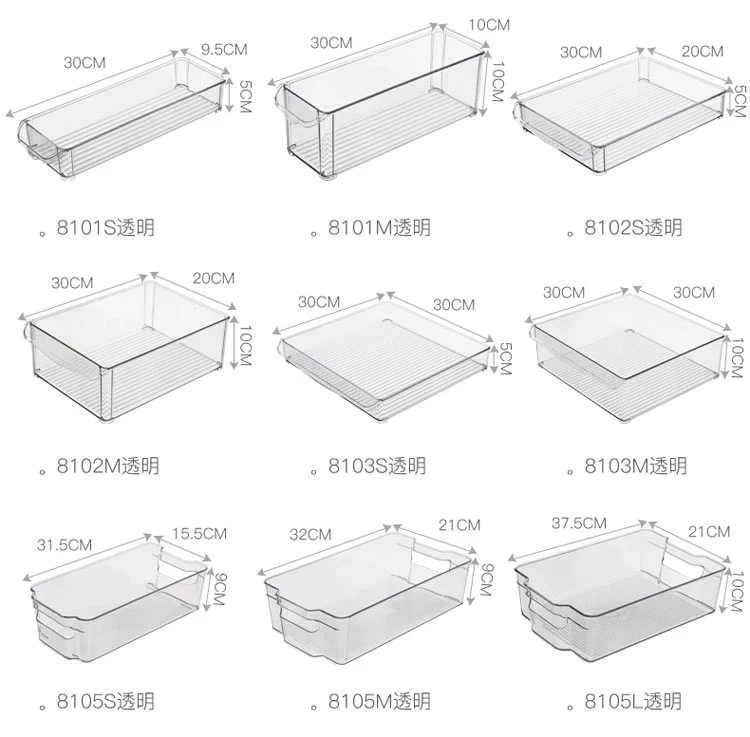 30CM 9.5CM 5CM

。8101S透明

30CM 10CM 10CM

。8101M透明

30CM 20CM 5CM

。8102S透明

30CM 20CM 10CM

。8102M透明

30CM 30CM 5CM

。8103S透明

30CM 30CM 10CM

。8103M透明

31.5CM 15.5CM 9CM

。8105S透明

32CM 21CM 9CM

。8105M透明

37.5CM 21CM 10CM

。8105L透明