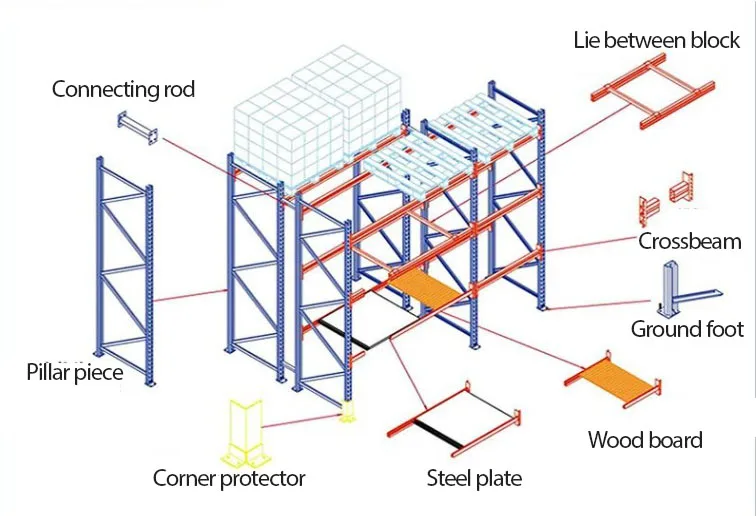 Lie between block

Connecting rod

Crossbeam

Ground foot

Pillar piece

Wood board

Corner protector

Steel plate