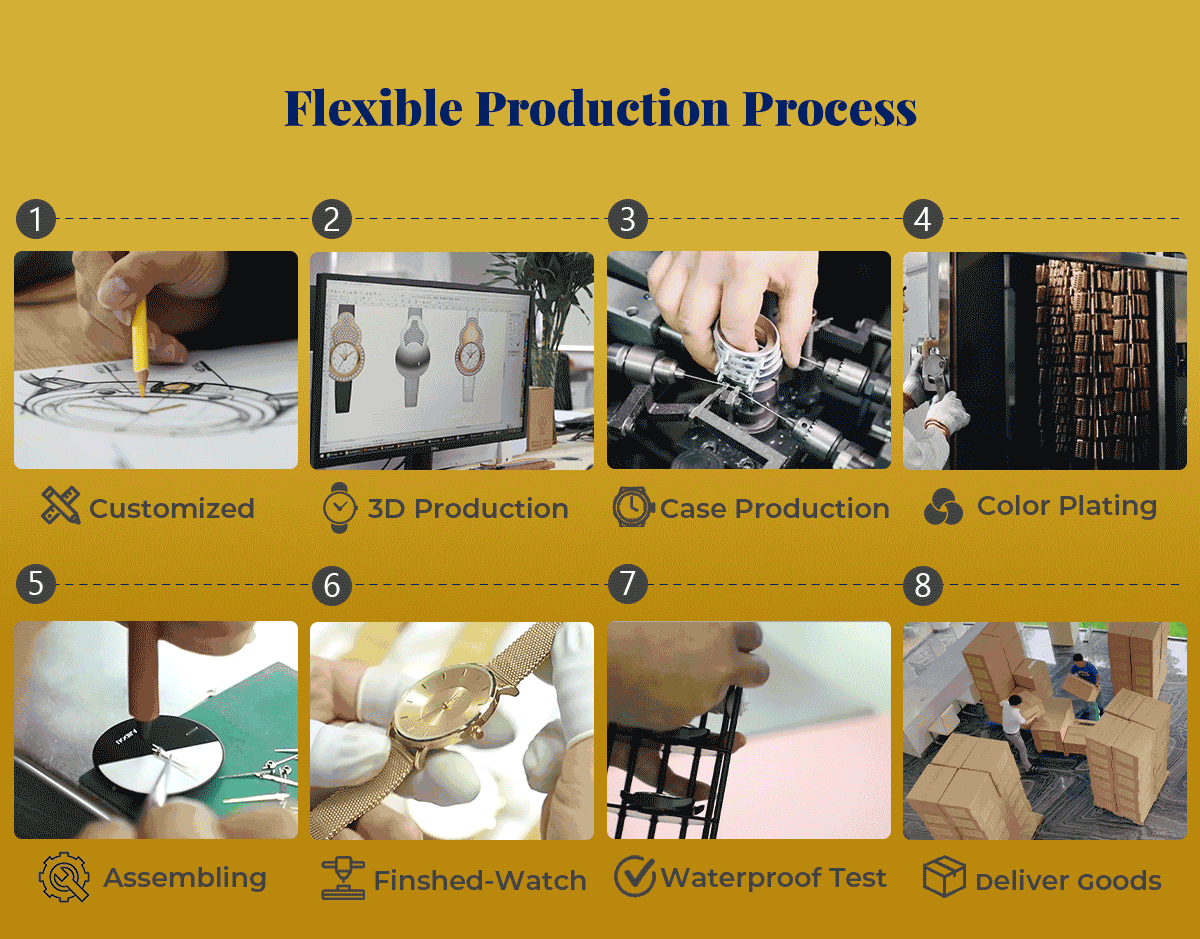 Flexible Production Process

1

Customized

2

3D Production

3

Case Production

4

Color Plating

5

Assembling

6

Finshed-Watch

7

Waterproof Test

8

Deliver Goods