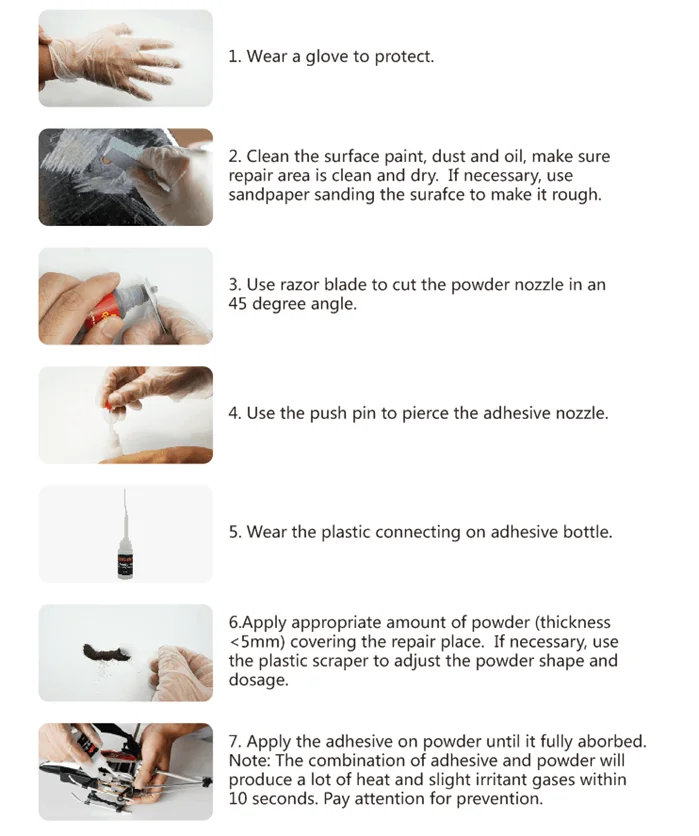 1. Wear a glove to protect.

2. Clean the surface paint, dust and oil, make sure repair area is clean and dry. If necessary, use sandpaper sanding the surafce to make it rough.

3. Use razor blade to cut the powder nozzle in an 45 degree angle.

4. Use the push pin to pierce the adhesive nozzle.

5. Wear the plastic connecting on adhesive bottle.

6.Apply appropriate amount of powder (thickness <5mm) covering the repair place. If necessary, use the plastic scraper to adjust the powder shape and dosage.

7. Apply the adhesive on powder until it fully aborbed. Note: The combination of adhesive and powder will produce a lot of heat and slight irritant gases within 10 seconds. Pay attention for prevention.