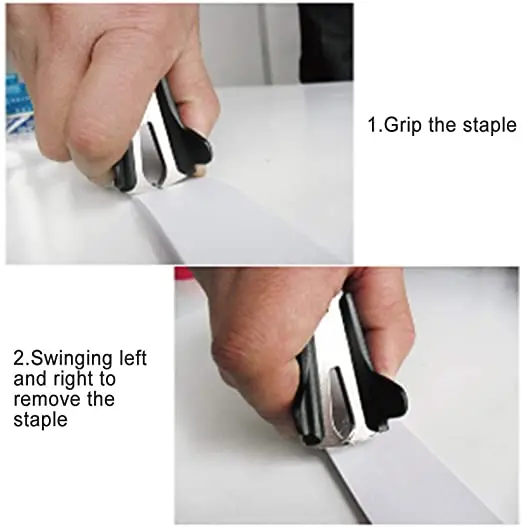 1.Grip the staple

2.Swinging left and right to remove the staple