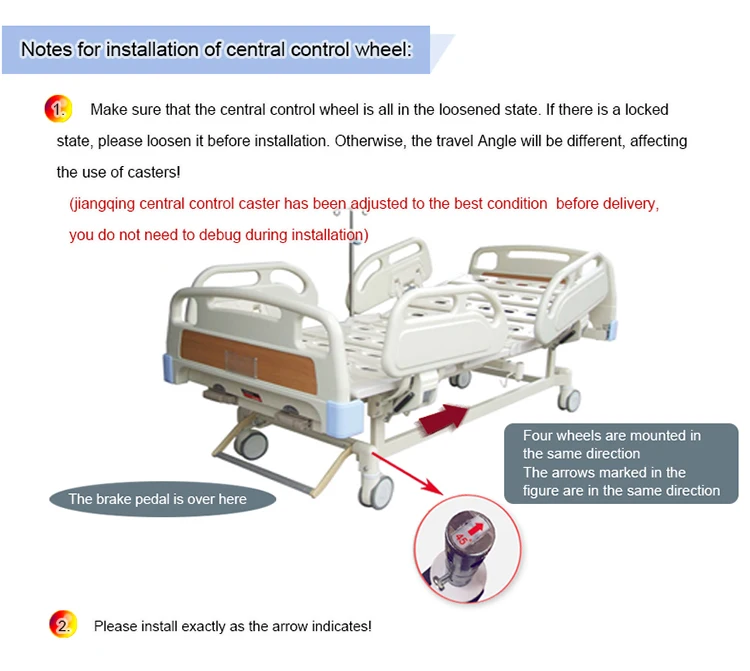 Notes for installation of central control wheel:

1. Make sure that the central control wheel is all in the loosened state. If there is a locked state, please loosen it before installation. Otherwise, the travel Angle will be different, affecting the use of casters!

(jiangqing central control caster has been adjusted to the best condition before delivery, you do not need to debug during installation)

Four wheels are mounted in the same direction
The arrows marked in the figure are in the same direction

The brake pedal is over here

45°

2. Please install exactly as the arrow indicates!