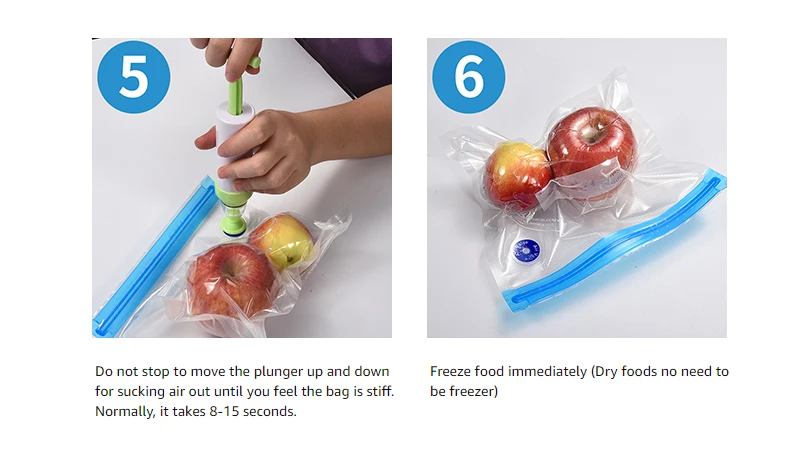 5

Do not stop to move the plunger up and down for sucking air out until you feel the bag is stiff. Normally, it takes 8-15 seconds.

6

Freeze food immediately (Dry foods no need to be freezer)