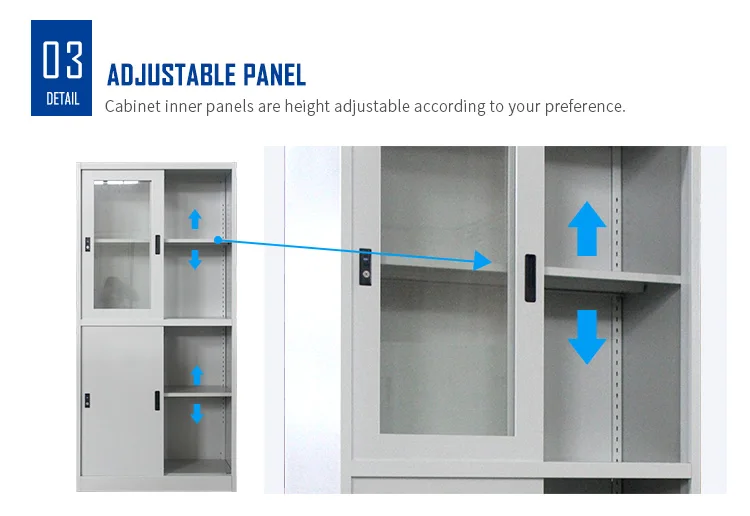 03
DETAIL

ADJUSTABLE PANEL

Cabinet inner panels are height adjustable according to your preference.