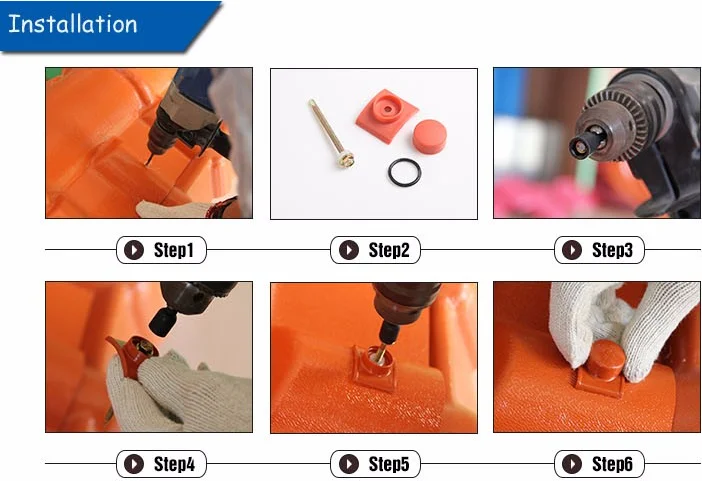 Installation

Step1

Step2

Step3

Step4

Step5

Step6