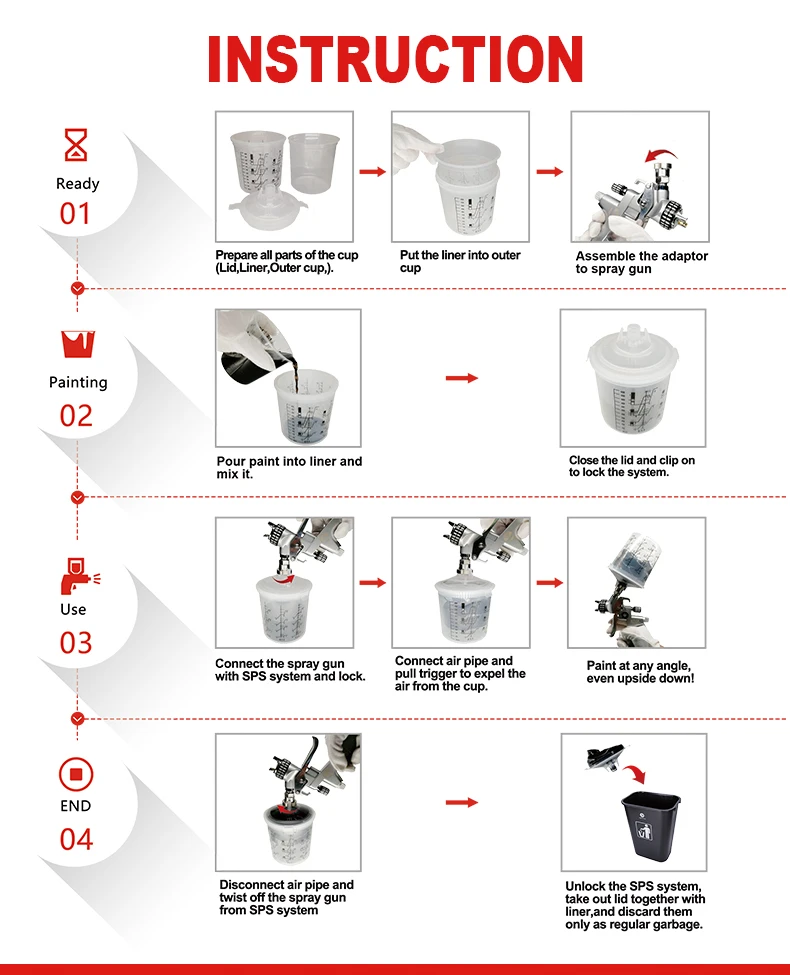 INSTRUCTION

Ready
01

Prepare all parts of the cup (Lid,Liner,Outer cup,).

Put the liner into outer cup

Assemble the adaptor to spray gun

Painting
02

Pour paint into liner and mix it.

Close the lid and clip on to lock the system.

Use
03

Connect the spray gun with SPS system and lock.

Connect air pipe and pull trigger to expel the air from the cup.

Paint at any angle, even upside down!

END
04

Disconnect air pipe and twist off the spray gun from SPS system

Unlock the SPS system, take out lid together with liner,and discard them only as regular garbage.