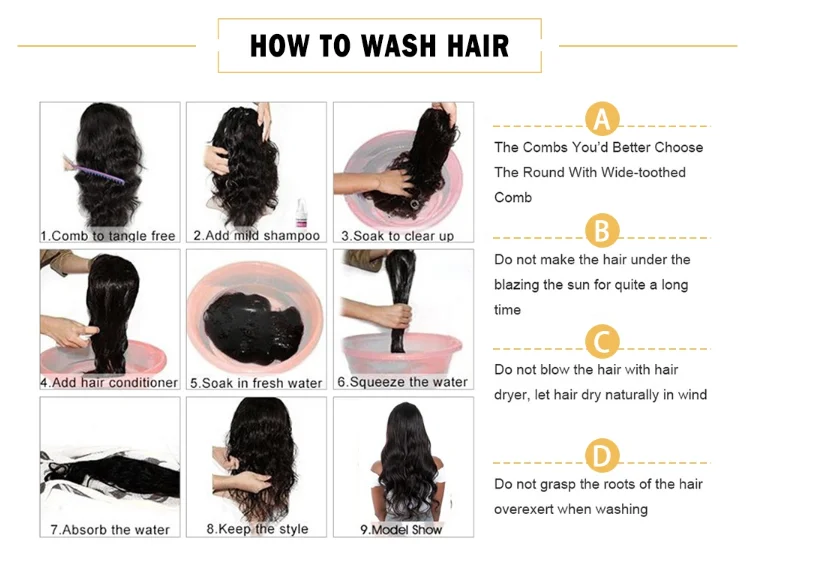 HOW TO WASH HAIR

1.Comb to tangle free

2.Add mild shampoo

3.Soak to clear up

4.Add hair conditioner

5.Soak in fresh water

6.Squeeze the water

7.Absorb the water

8.Keep the style

9.Model Show

A

The Combs You'd Better Choose The Round With Wide-toothed Comb

B

Do not make the hair under the blazing the sun for quite a long time

C

Do not blow the hair with hair dryer, let hair dry naturally in wind

D

Do not grasp the roots of the hair overexert when washing