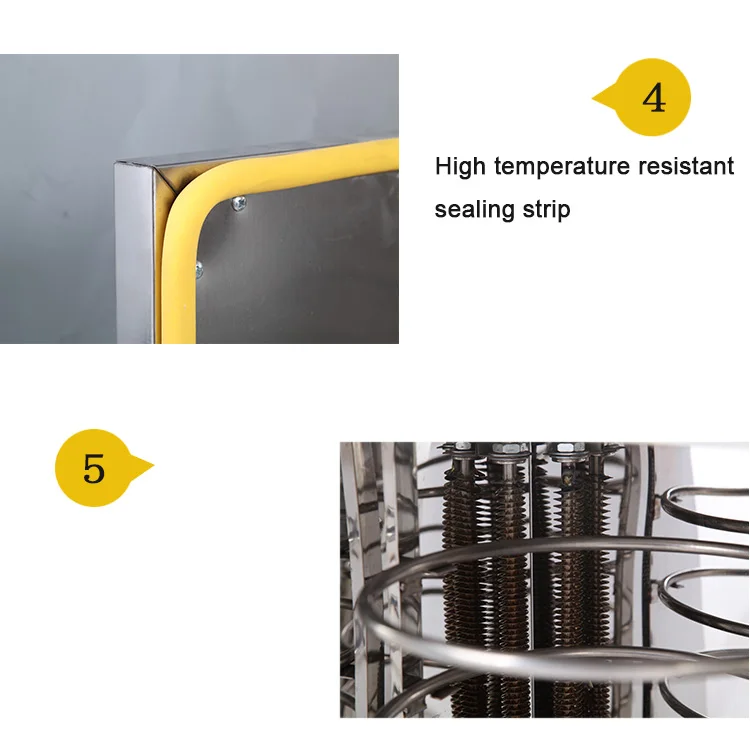 4

High temperature resistant sealing strip

5