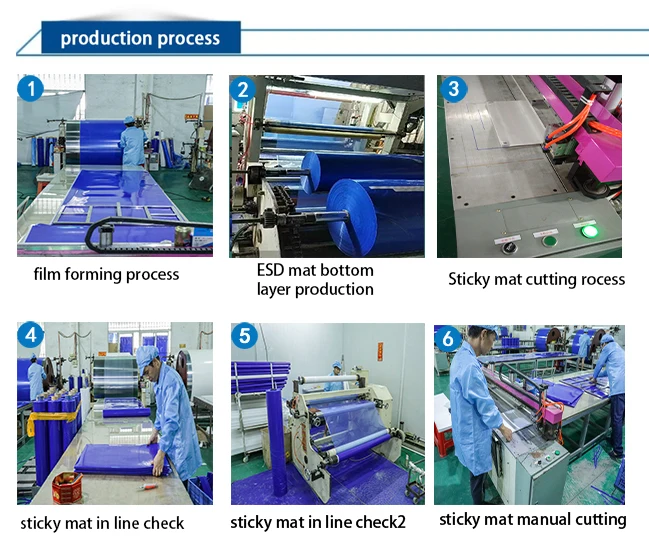 production process

1

film forming process

2

ESD mat bottom layer production

3

Sticky mat cutting rocess

4

sticky mat in line check

5

sticky mat in line check2

6

sticky mat manual cutting