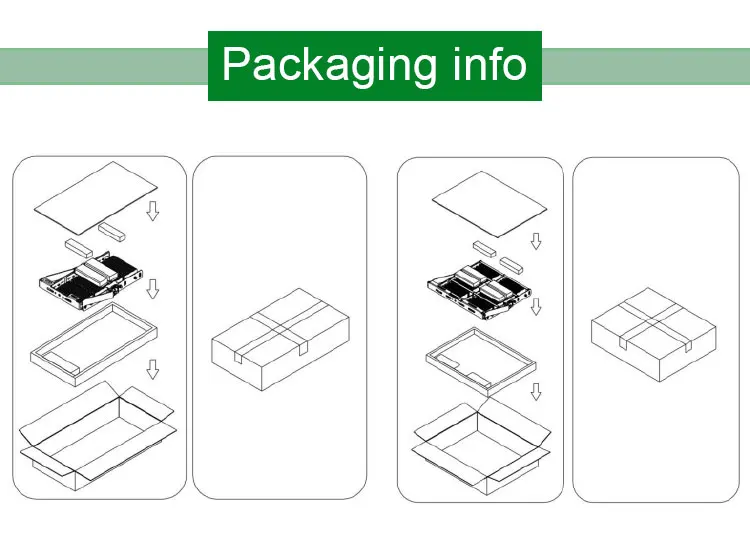 Packaging info