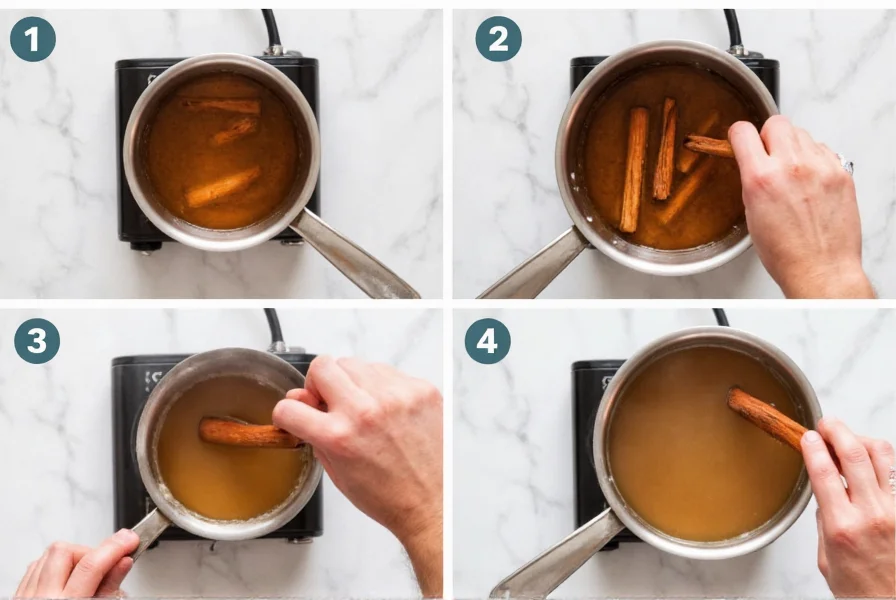 1

2

3

4