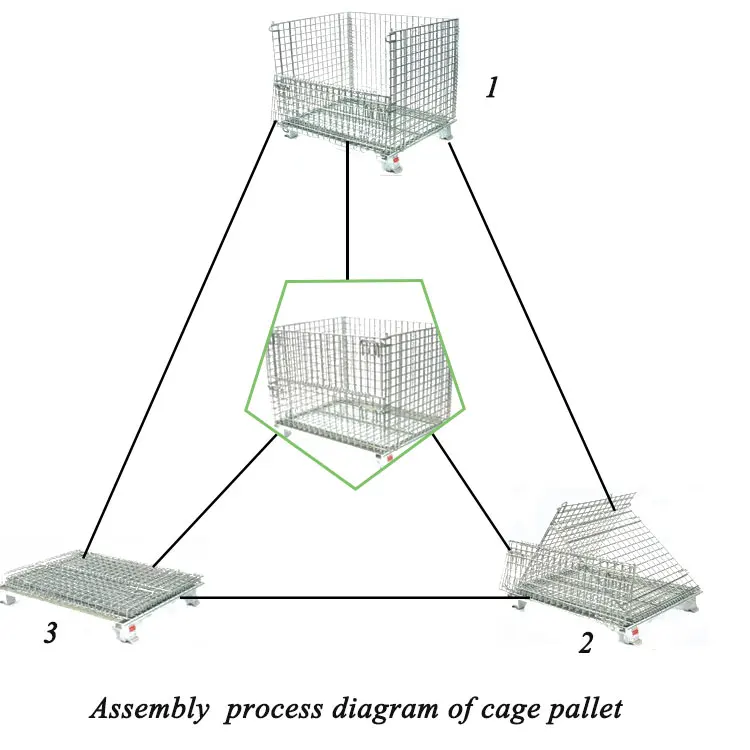 1

3

2

Assembly process diagram of cage pallet