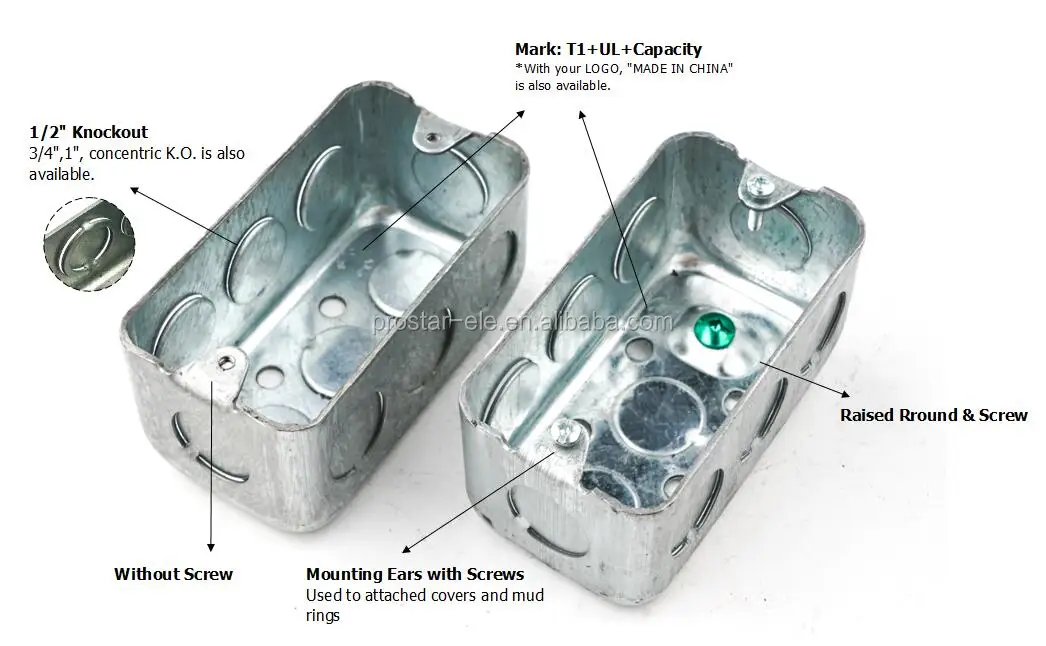 Mark: T1+UL+Capacity
*With your LOGO, "MADE IN CHINA" is also available.

1/2" Knockout
3/4",1", concentric K.O. is also available.

prostar-ele.en.alibaba.com

Raised Rround & Screw

Without Screw

Mounting Ears with Screws
Used to attached covers and mud rings