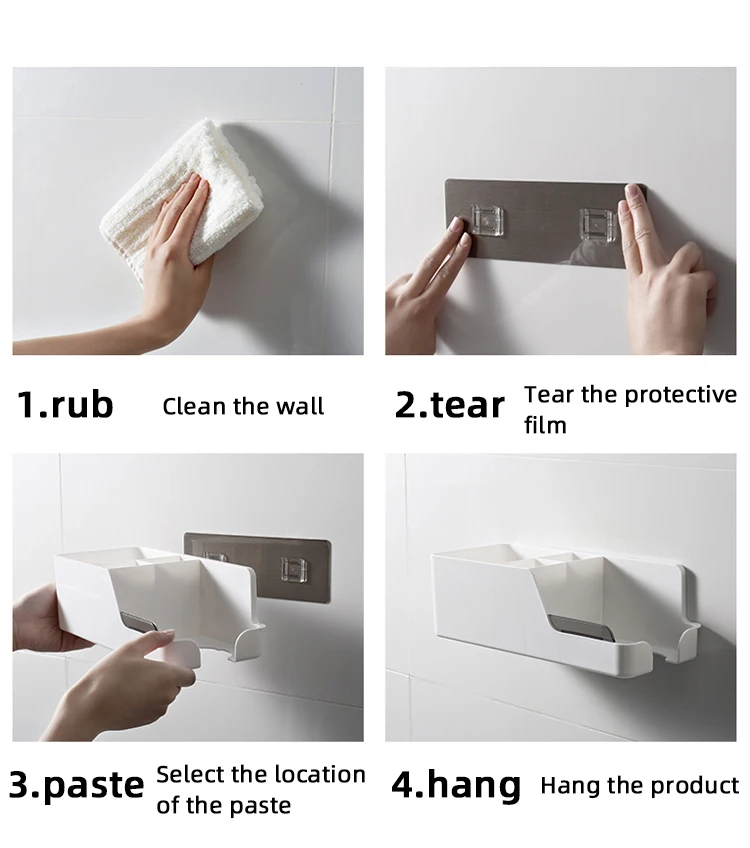 1.rub Clean the wall

2.tear Tear the protective film

3.paste Select the location of the paste

4.hang Hang the product