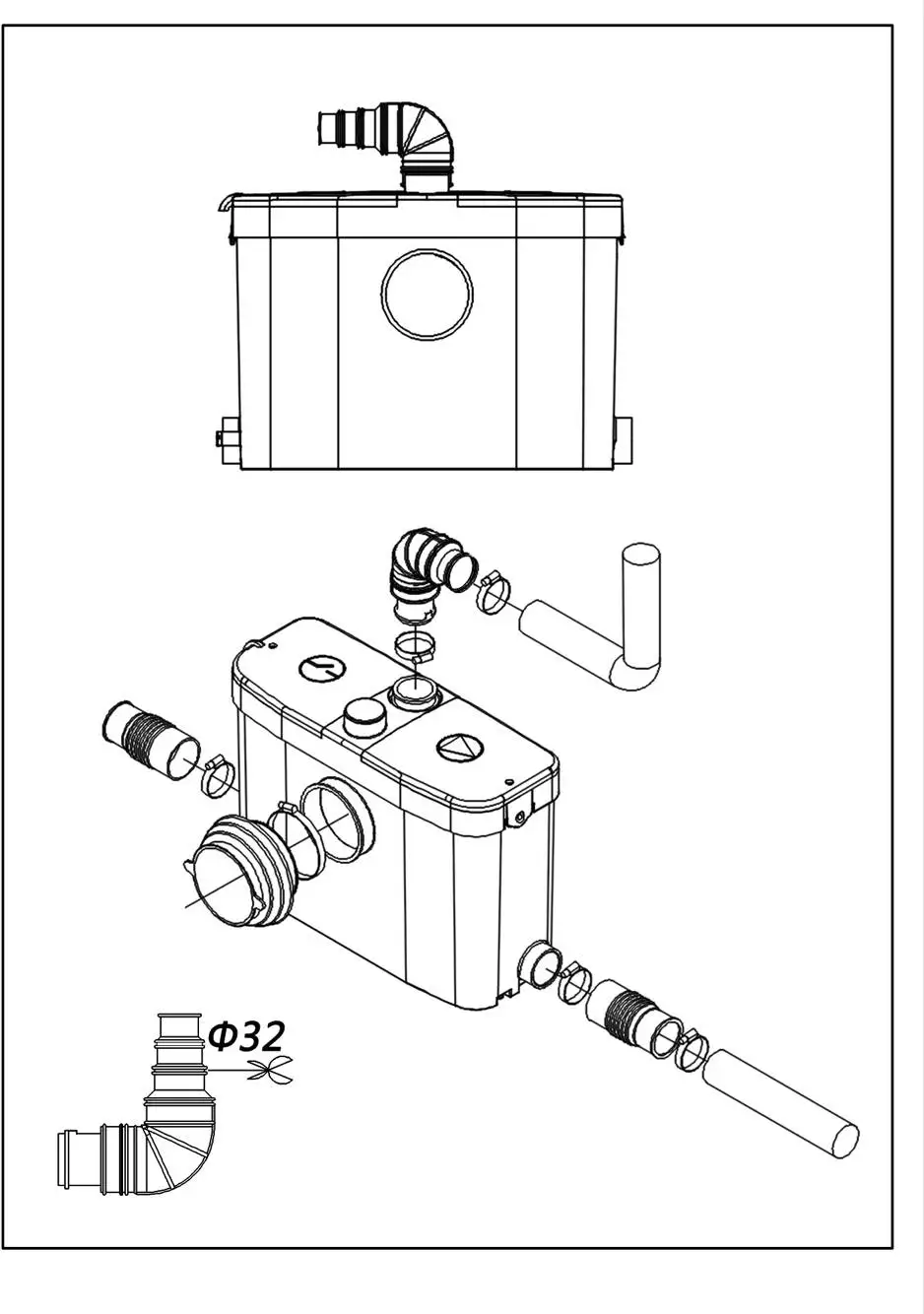 Φ32