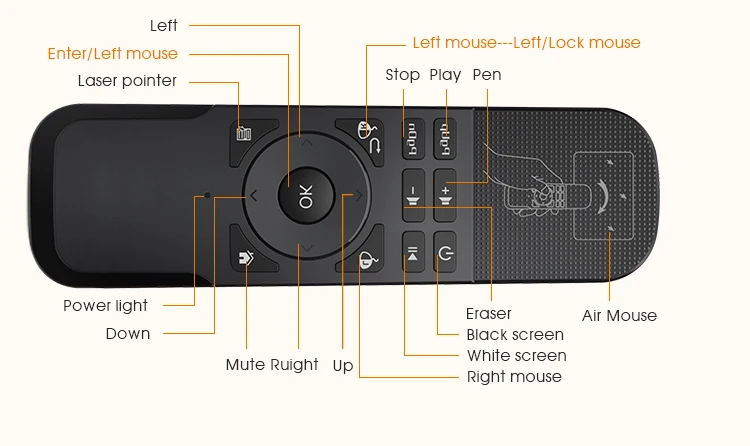 Left
Enter/Left mouse
Laser pointer
Left mouse---Left/Lock mouse
Stop Play Pen
OK
Power light
Down
Mute Ruight
Up
Eraser
Black screen
White screen
Right mouse
Air Mouse