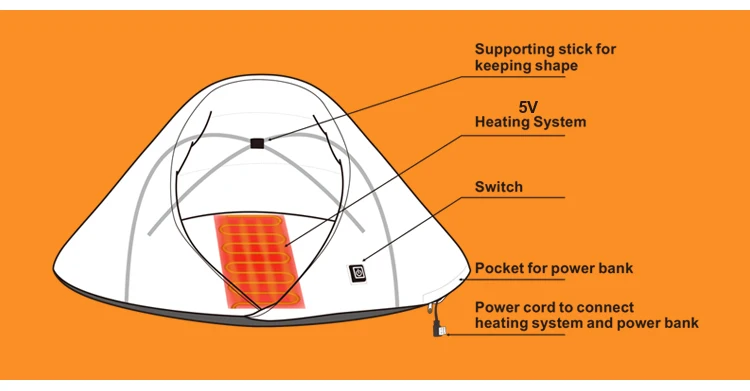 Supporting stick for keeping shape

5V
Heating System

Switch

Pocket for power bank

Power cord to connect heating system and power bank