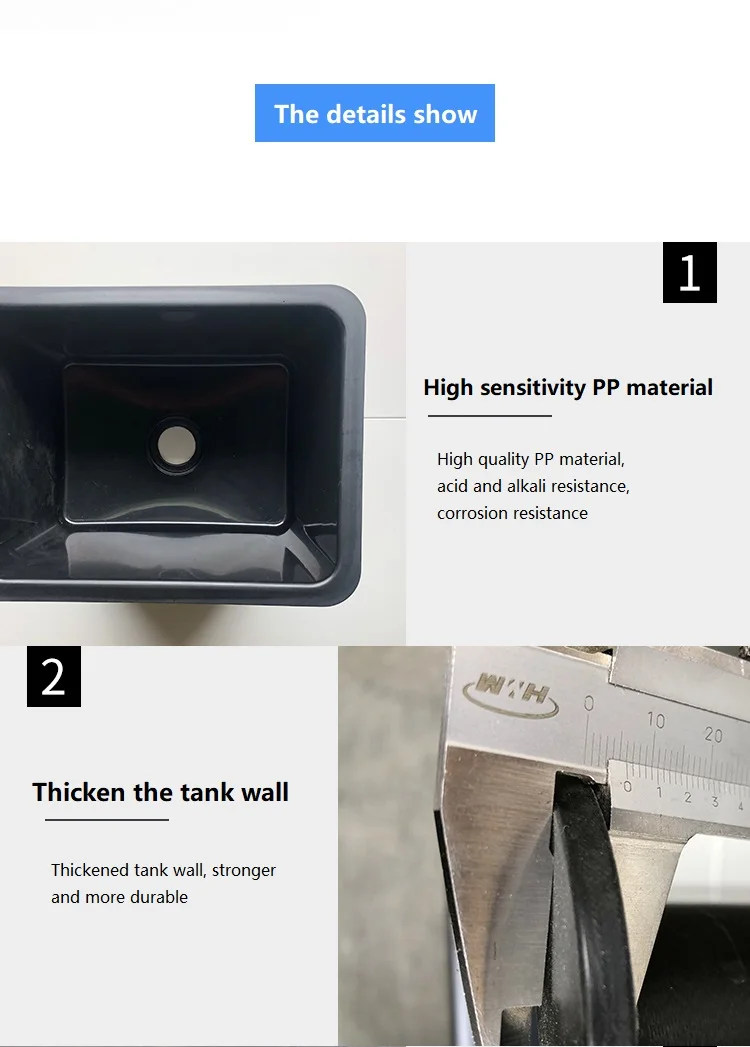 The details show

1

High sensitivity PP material

High quality PP material, acid and alkali resistance, corrosion resistance

2

Thicken the tank wall

Thickened tank wall, stronger and more durable

WXH

0 10 20

0 1 2 3 4