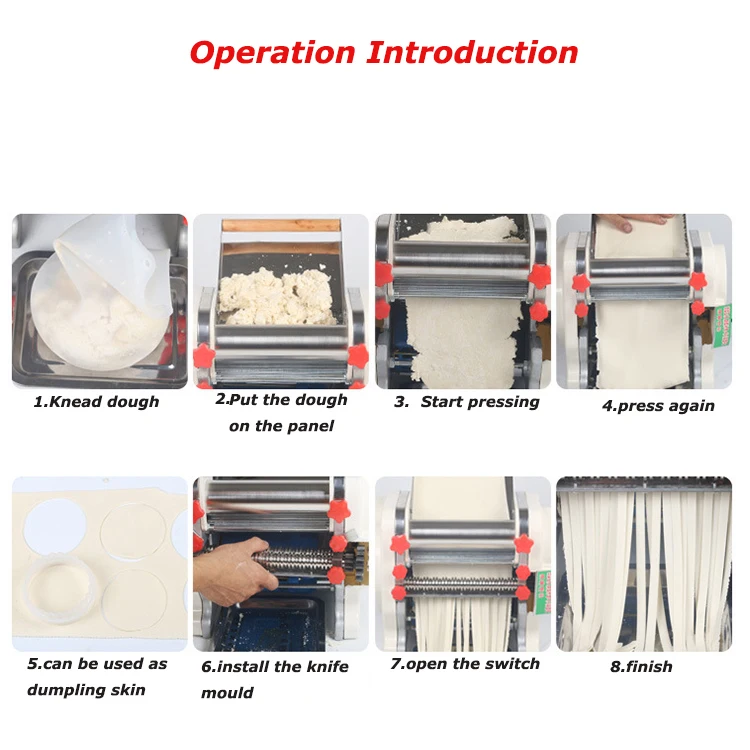 Operation Introduction

1.Knead dough

2.Put the dough on the panel

3. Start pressing

4.press again

5.can be used as dumpling skin

6.install the knife mould

7.open the switch

8.finish