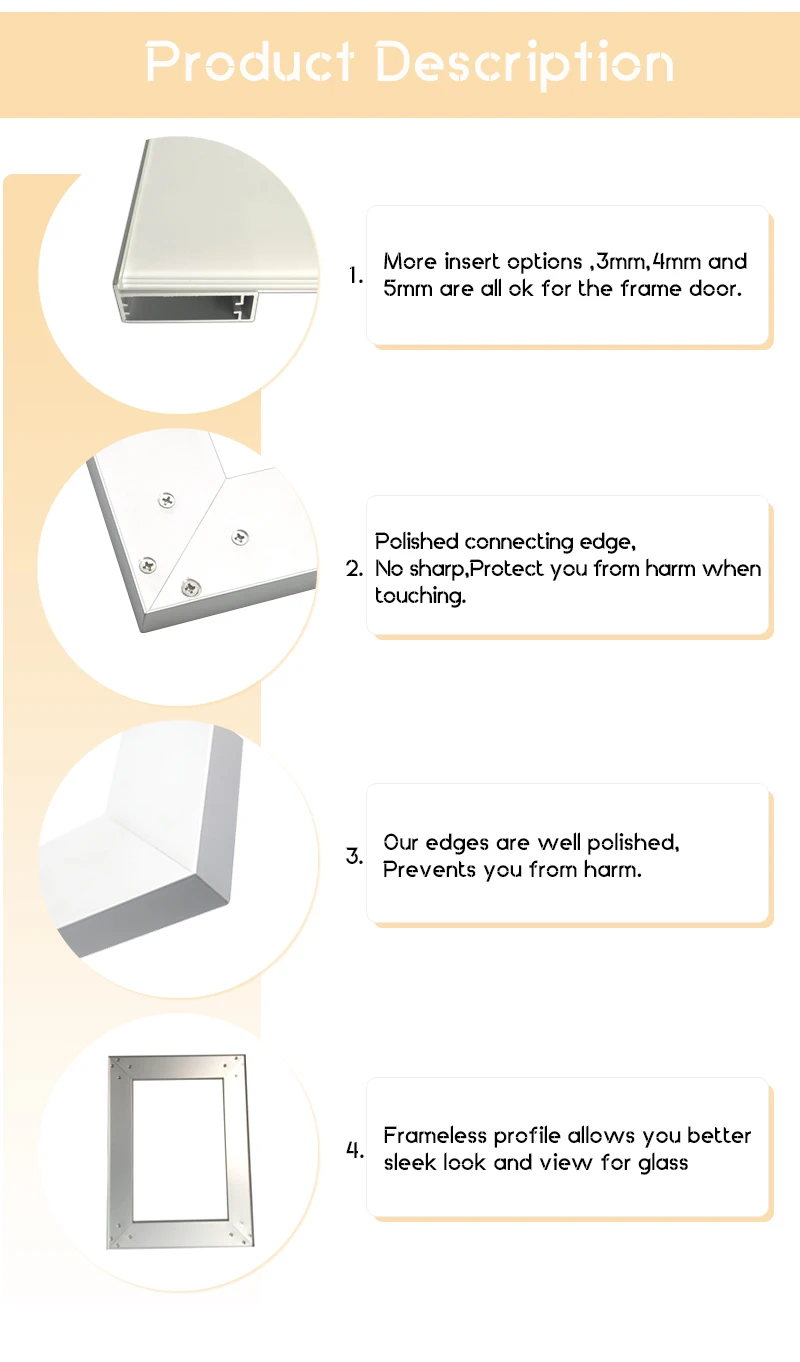 Product Description

1. More insert options ,3mm,4mm and 5mm are all ok for the frame door.

2. Polished connecting edge, No sharp,Protect you from harm when touching.

3. Our edges are well polished, Prevents you from harm.

4. Frameless profile allows you better sleek look and view for glass