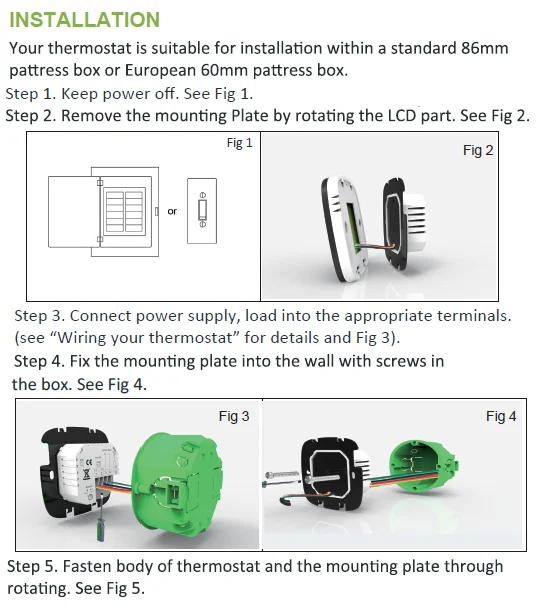 INSTALLATION

Your thermostat is suitable for installation within a standard 86mm pattress box or European 60mm pattress box.

Step 1. Keep power off. See Fig 1.

Step 2. Remove the mounting Plate by rotating the LCD part. See Fig 2.

Fig 1

or

Fig 2

Step 3. Connect power supply, load into the appropriate terminals. (see “Wiring your thermostat” for details and Fig 3).

Step 4. Fix the mounting plate into the wall with screws in the box. See Fig 4.

Fig 3

Fig 4

Step 5. Fasten body of thermostat and the mounting plate through rotating. See Fig 5.