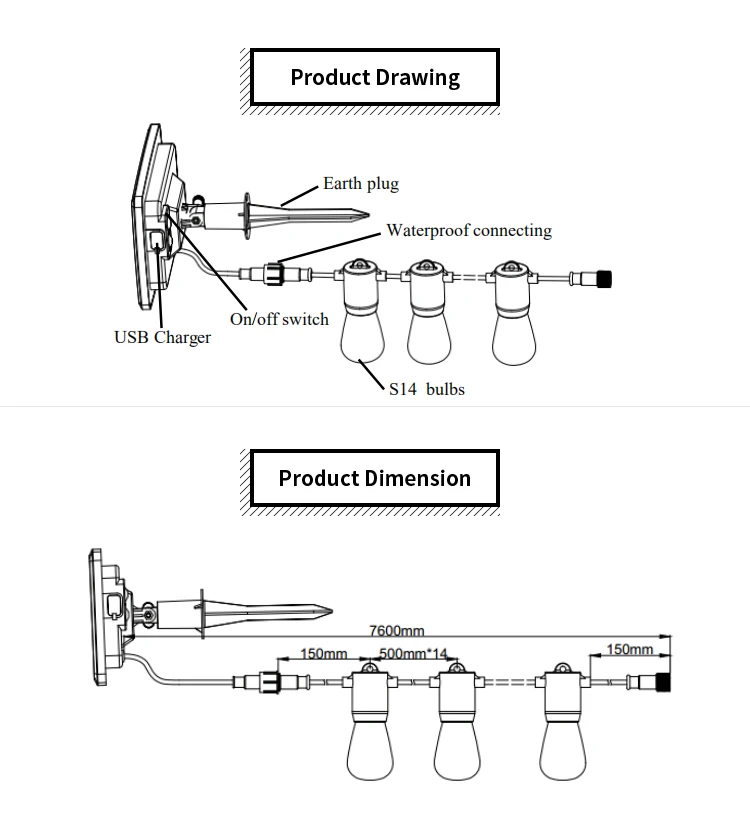 Product Drawing

Earth plug

Waterproof connecting

On/off switch

USB Charger

S14 bulbs

Product Dimension

7600mm

150mm

500mm*14

150mm