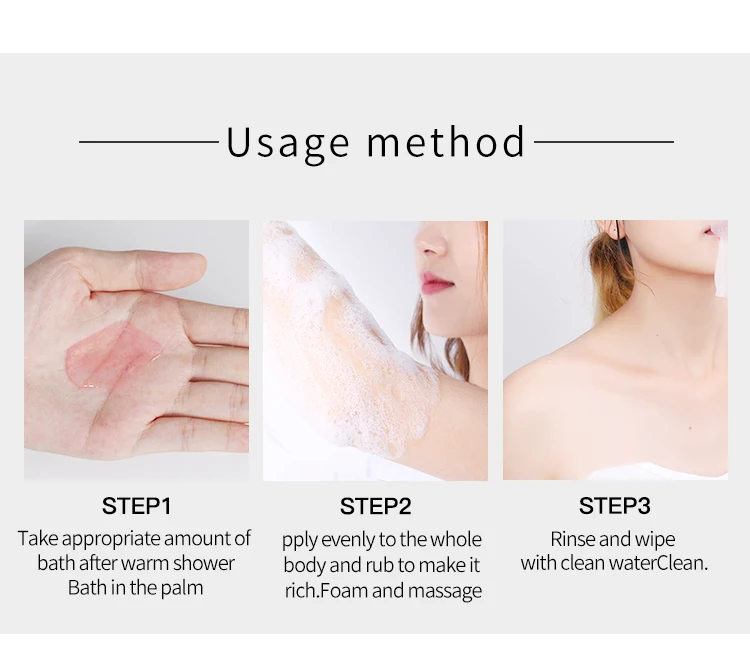 Usage method

STEP1
Take appropriate amount of bath after warm shower Bath in the palm

STEP2
pply evenly to the whole body and rub to make it rich.Foam and massage

STEP3
Rinse and wipe with clean waterClean.